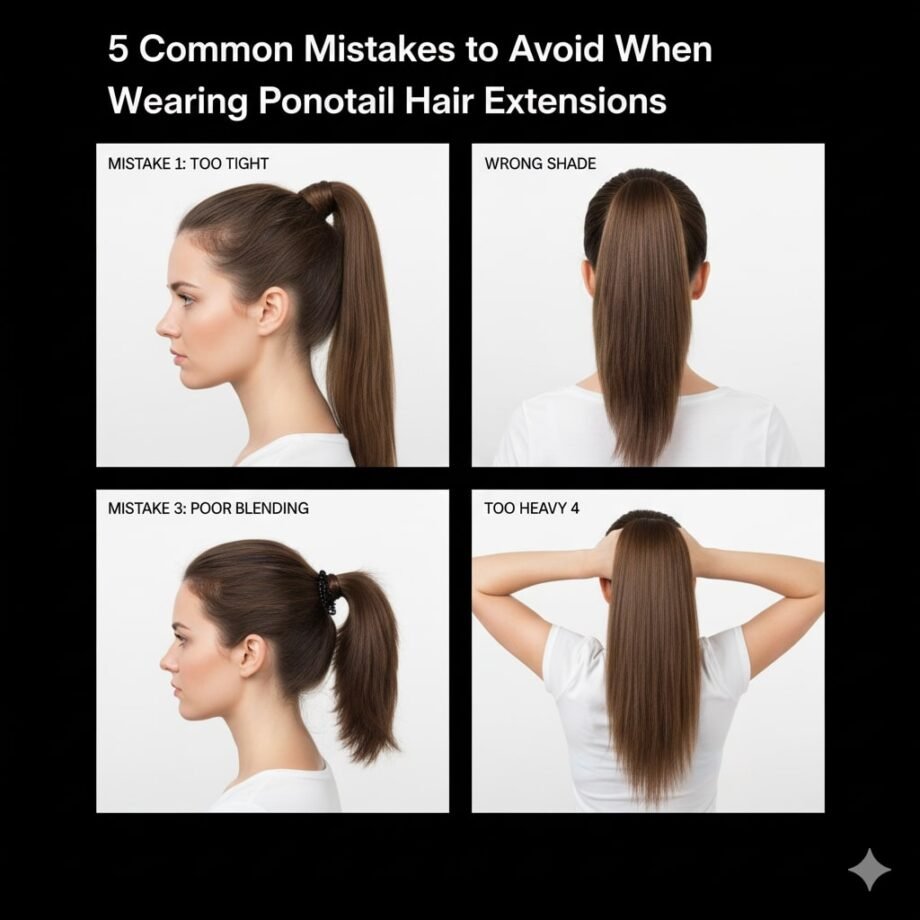 5 Common Mistakes to Avoid When Wearing Ponotail Hair Extensions

MISTAKE 1: TOO TIGHT

WRONG SHADE

MISTAKE 3: POOR BLENDING

TOO HEAVY 4